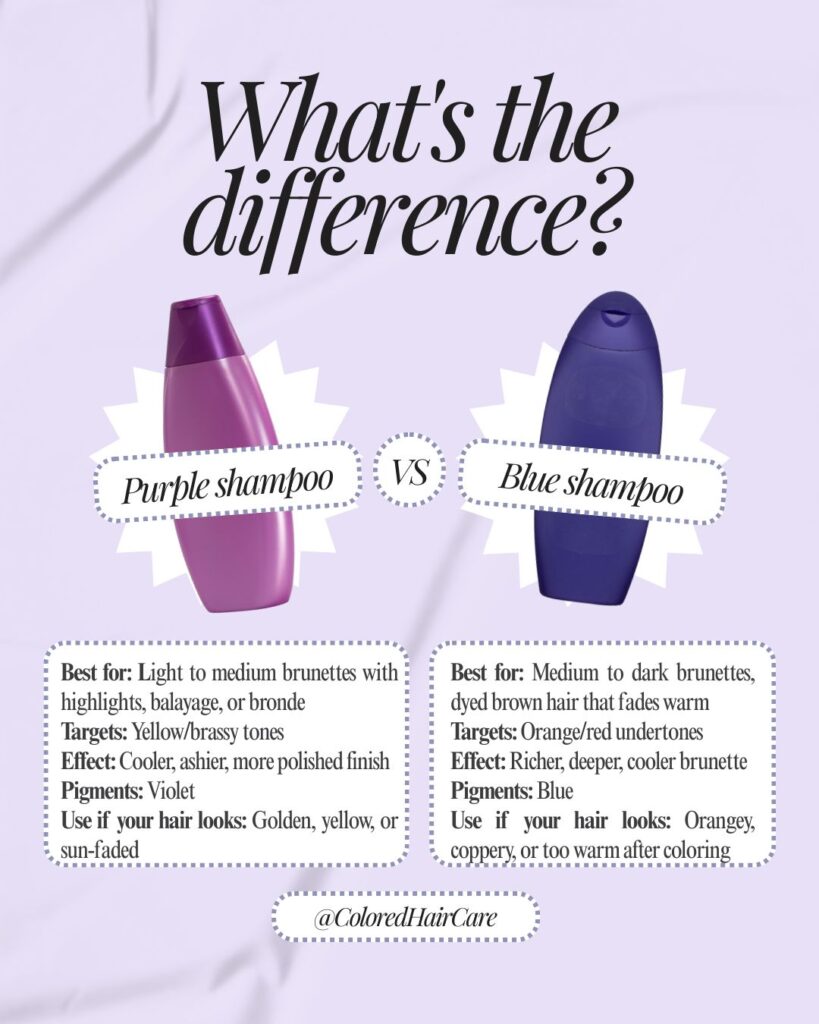 What's the difference?

Purple shampoo

VS

Blue shampoo

Best for: Light to medium brunettes with highlights, balayage, or bronde
Targets: Yellow/brassy tones
Effect: Cooler, ashier, more polished finish
Pigments: Violet
Use if your hair looks: Golden, yellow, or sun-faded

Best for: Medium to dark brunettes, dyed brown hair that fades warm
Targets: Orange/red undertones
Effect: Richer, deeper, cooler brunette
Pigments: Blue
Use if your hair looks: Orangey, coppery, or too warm after coloring

@ColoredHairCare