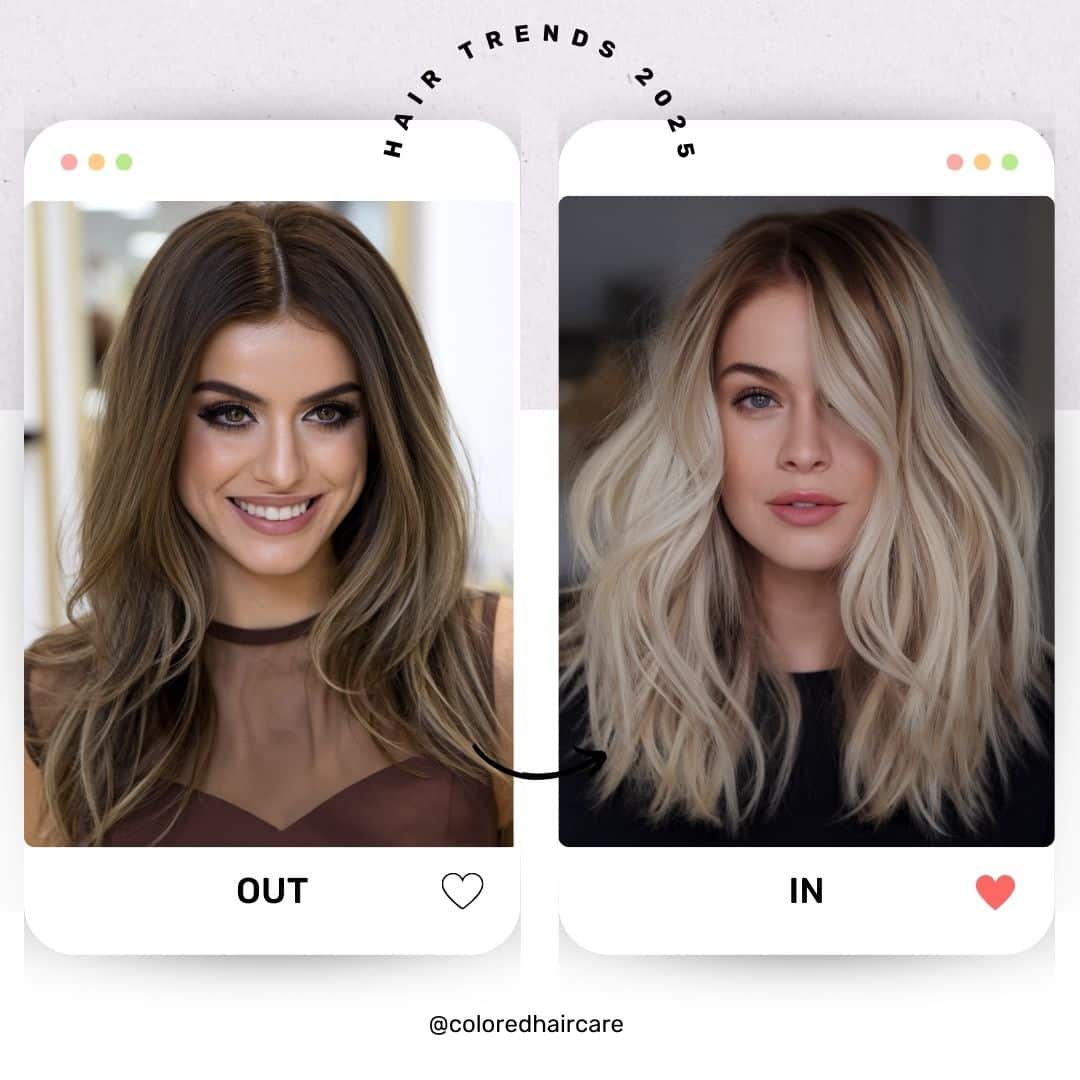 HAIR TRENDS 2025

OUT

IN

@coloredhaircare