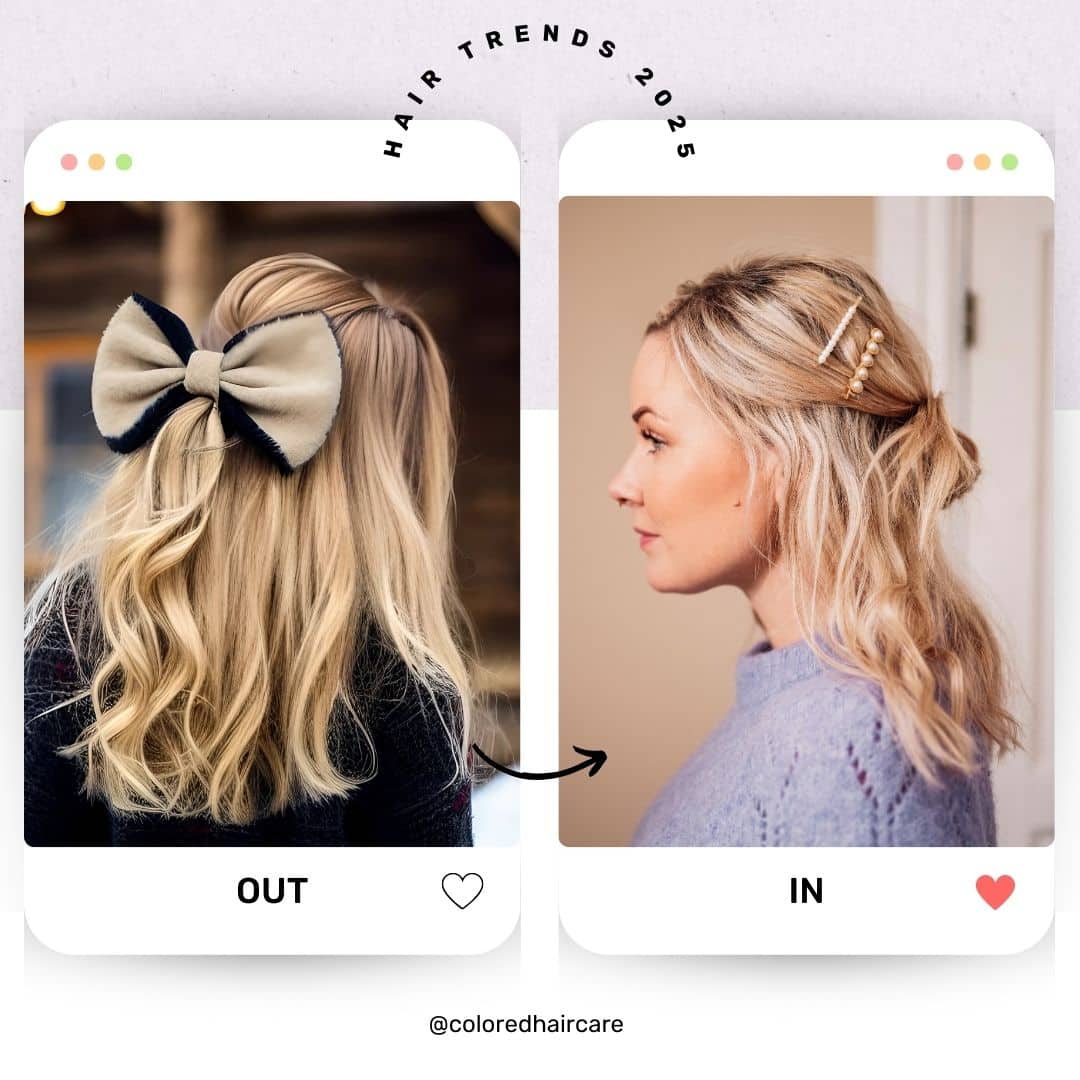 HAIR TRENDS 2025

OUT

IN

@coloredhaircare