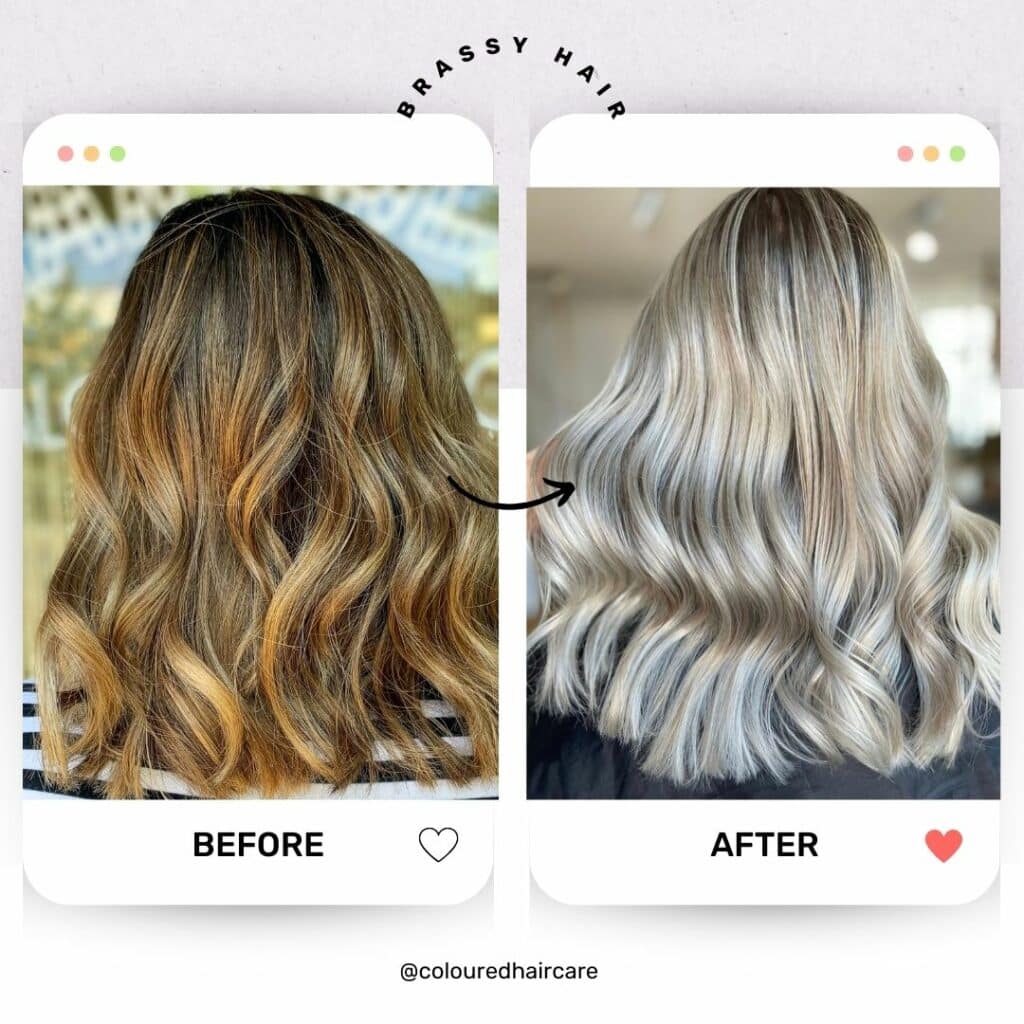 BRASSY HAIR

BEFORE

AFTER

@colouredhaircare