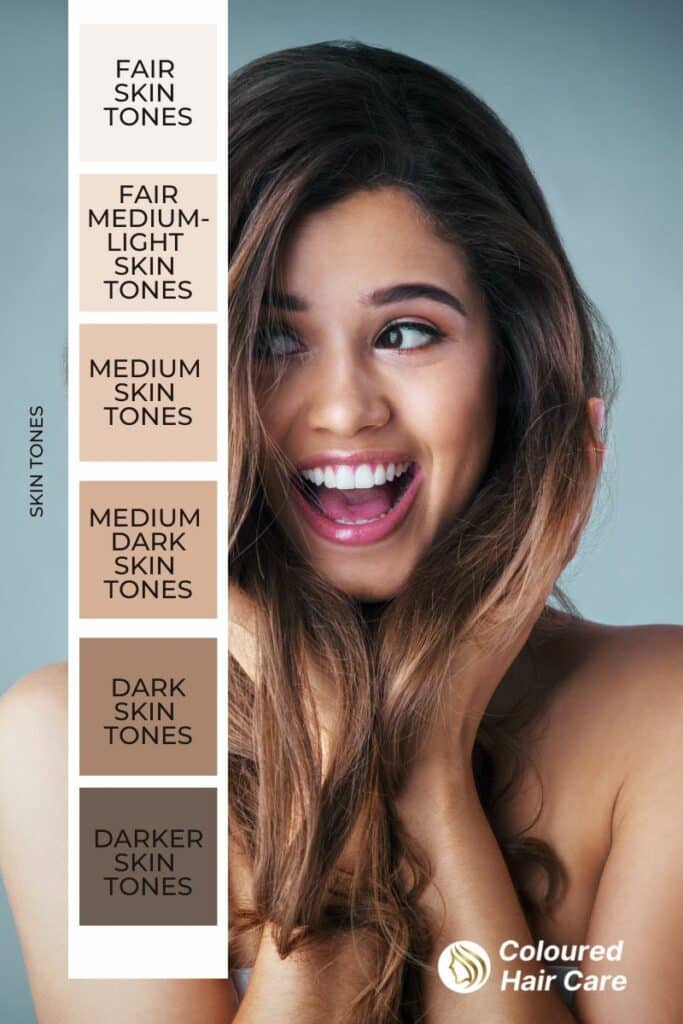 SKIN TONES

FAIR SKIN TONES

FAIR MEDIUM-LIGHT SKIN TONES

MEDIUM SKIN TONES

MEDIUM DARK SKIN TONES

DARK SKIN TONES

DARKER SKIN TONES

Coloured Hair Care