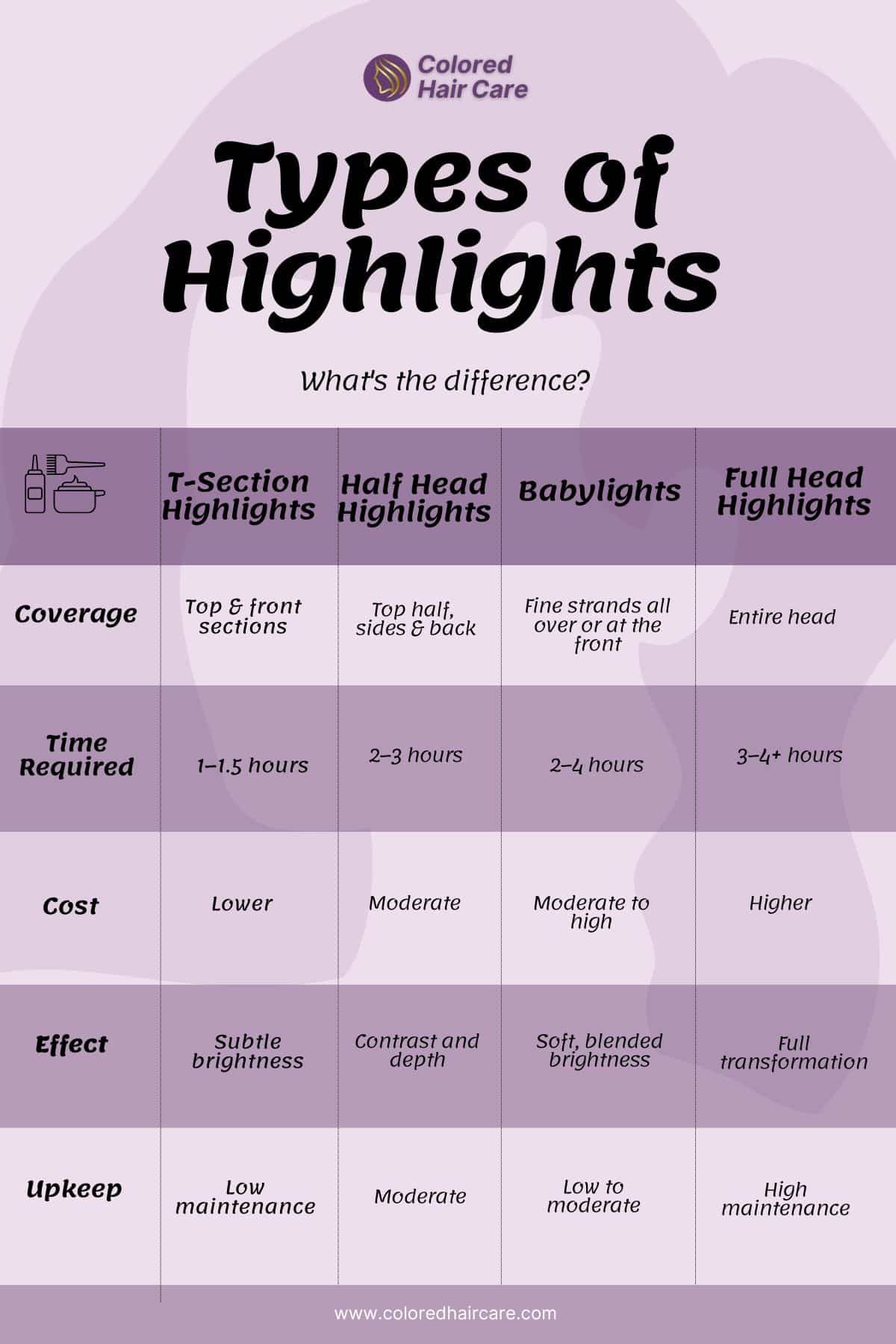 Colored Hair Care

Types of Highlights

What's the difference?

| | T-Section Highlights | Half Head Highlights | Babylights | Full Head Highlights |
|---|---|---|---|---|
| Coverage | Top & front sections | Top half, sides & back | Fine strands all over or at the front | Entire head |
| Time Required | 1–1.5 hours | 2–3 hours | 2–4 hours | 3–4+ hours |
| Cost | Lower | Moderate | Moderate to high | Higher |
| Effect | Subtle brightness | Contrast and depth | Soft, blended brightness | Full transformation |
| Upkeep | Low maintenance | Moderate | Low to moderate | High maintenance |

www.coloredhaircare.com