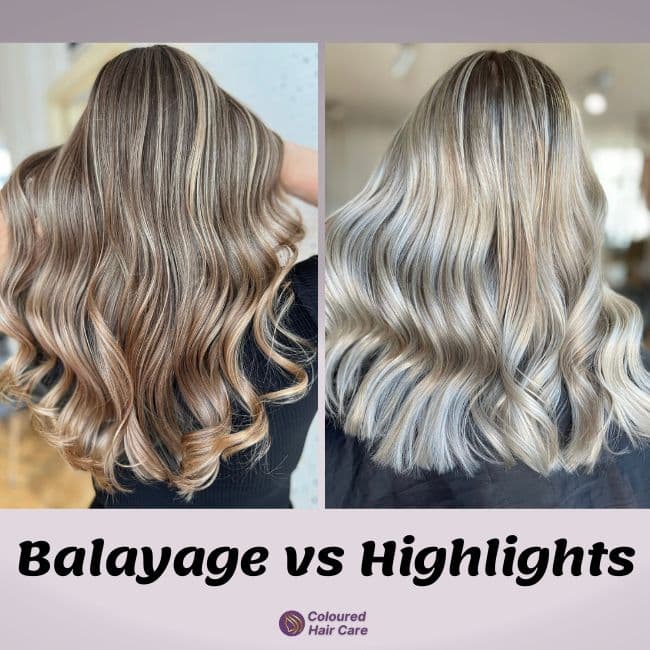 Balayage vs Highlights

Coloured Hair Care