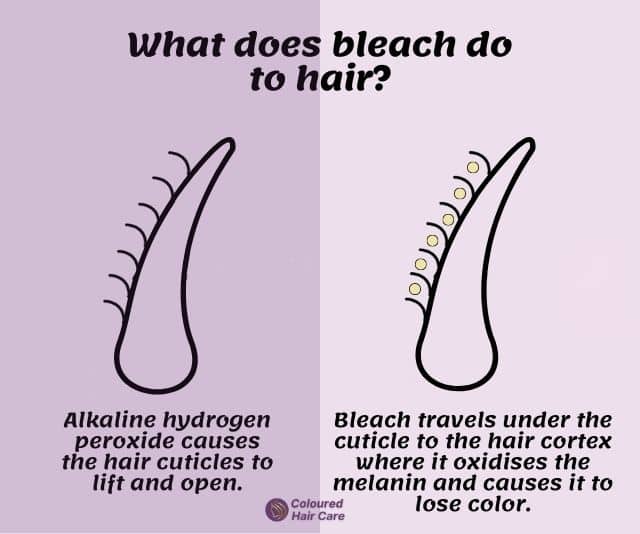 What does bleach do to hair?

Alkaline hydrogen peroxide causes the hair cuticles to lift and open.

Bleach travels under the cuticle to the hair cortex where it oxidises the melanin and causes it to lose color.

Coloured Hair Care